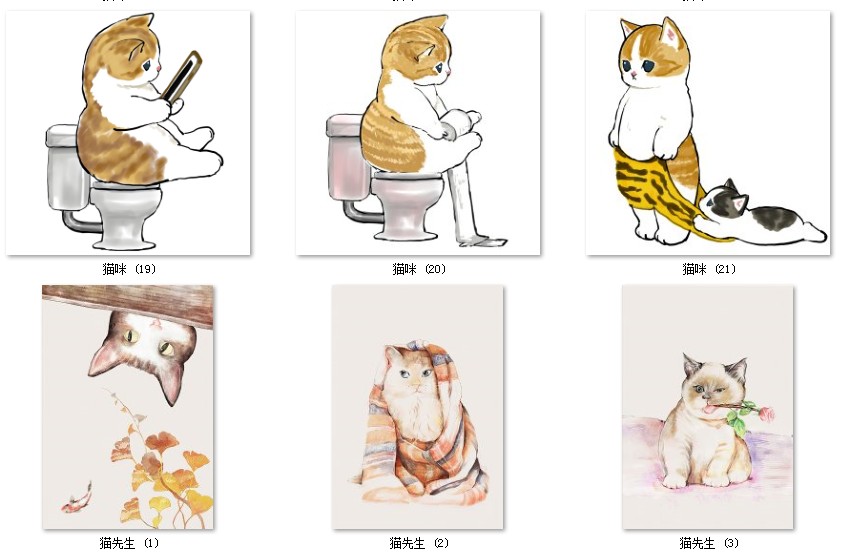 猫咪 (19)

猫咪 (20)

猫咪 (21)

猫先生 (1)

猫先生 (2)

猫先生 (3)